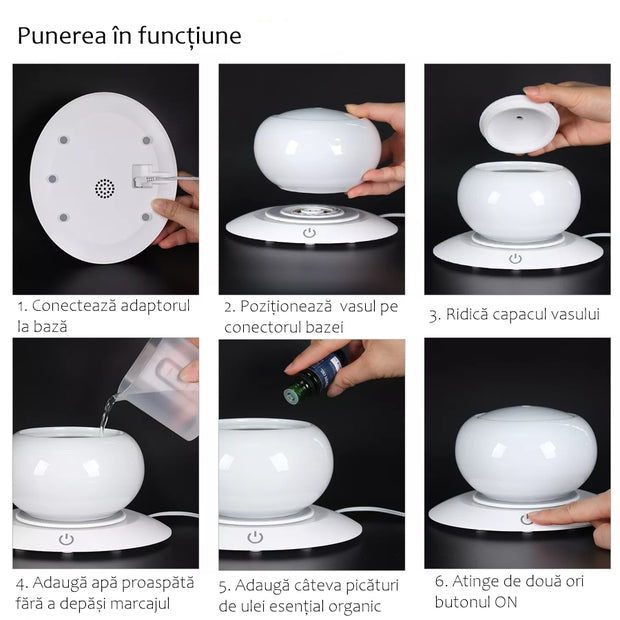 Punerea în funcțiune

1. Conectează adaptorul la bază

2. Poziționează vasul pe conectorul bazei

3. Ridică capacul vasului

4. Adaugă apă proaspătă fără a depăși marcajul

5. Adaugă câteva picături de ulei esențial organic

6. Atinge de două ori butonul ON